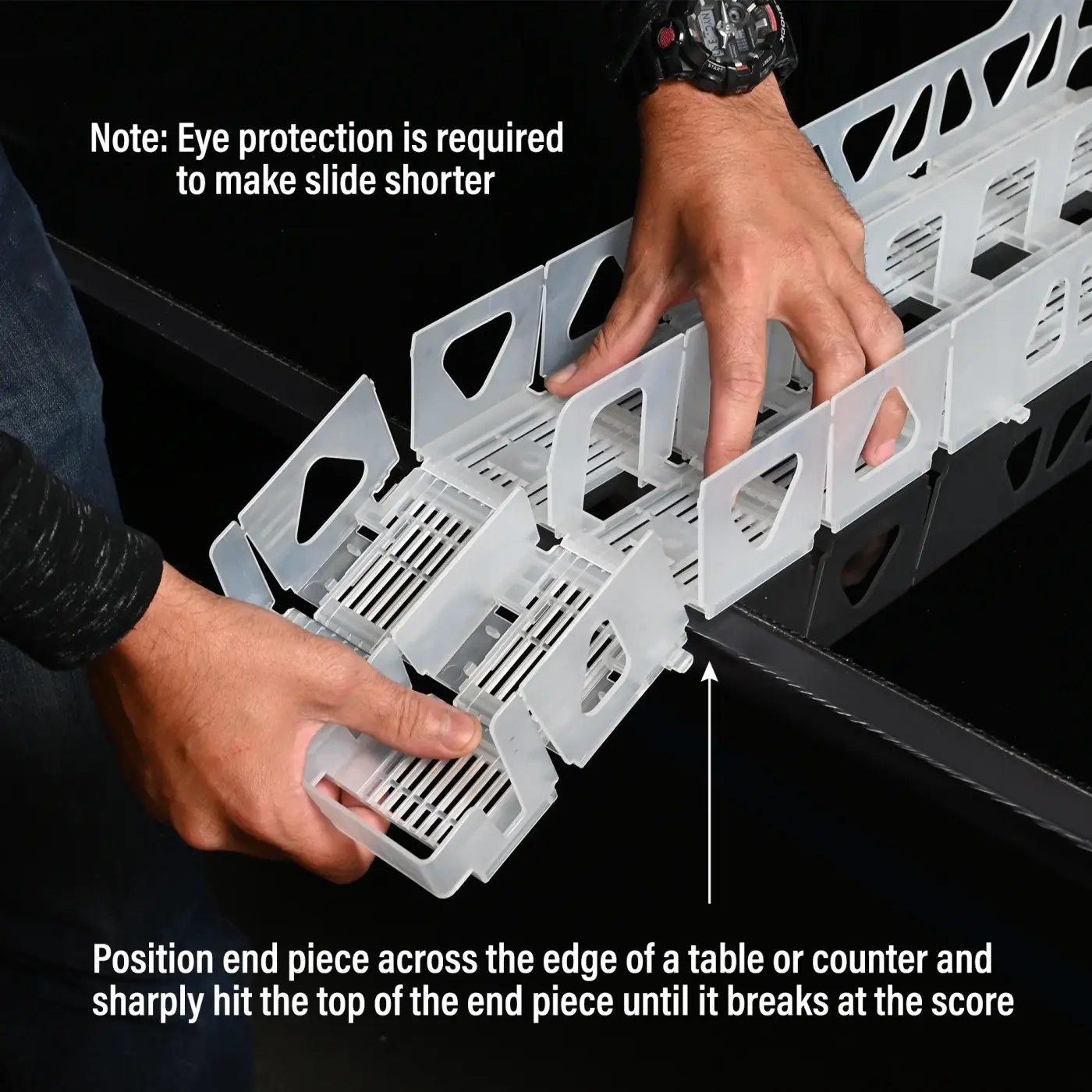 Note: Eye protection is required to make slide shorter

Position end piece across the edge of a table or counter and sharply hit the top of the end piece until it breaks at the score